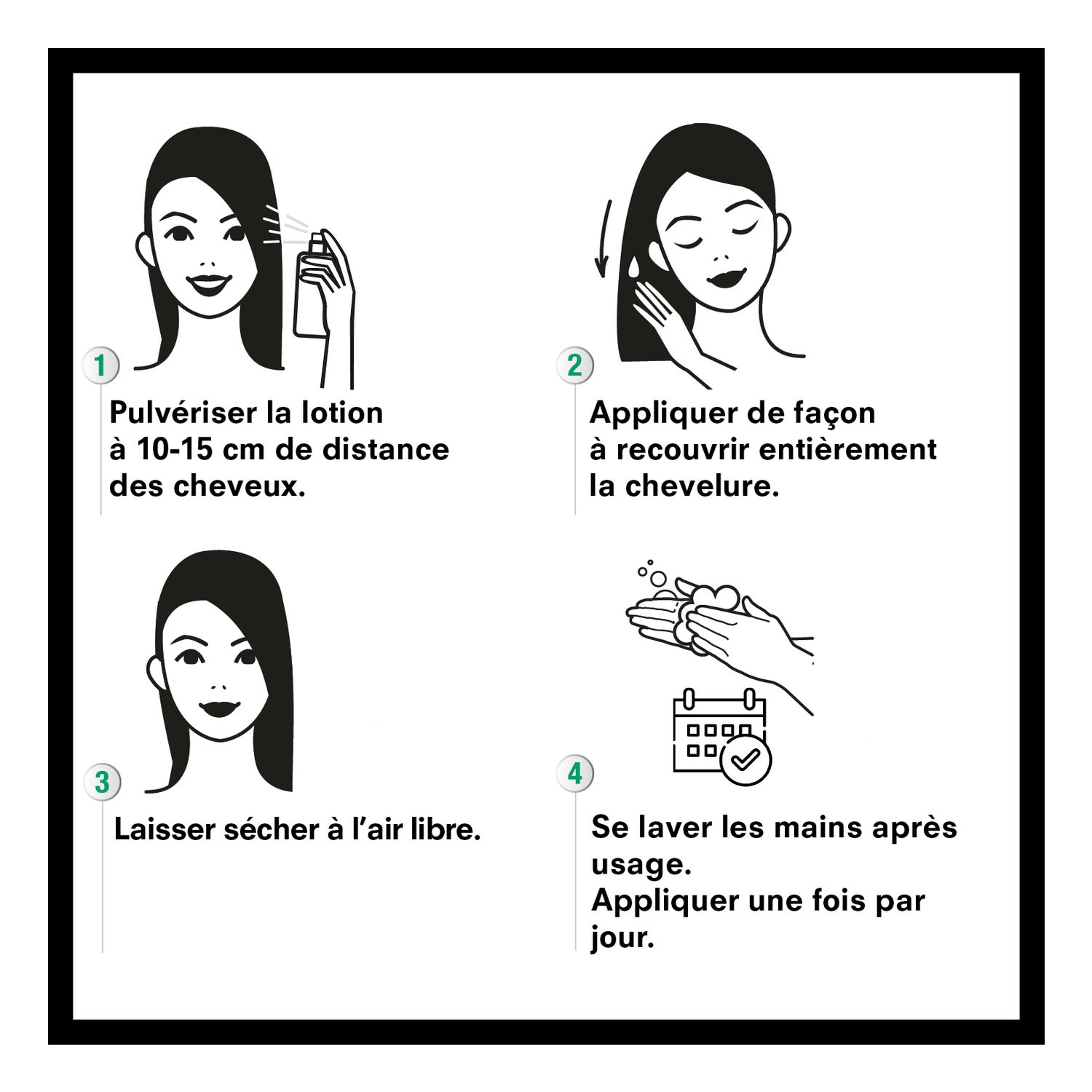 1
Pulvériser la lotion à 10-15 cm de distance des cheveux.

2
Appliquer de façon à recouvrir entièrement la chevelure.

3
Laisser sécher à l'air libre.

4
Se laver les mains après usage.
Appliquer une fois par jour.